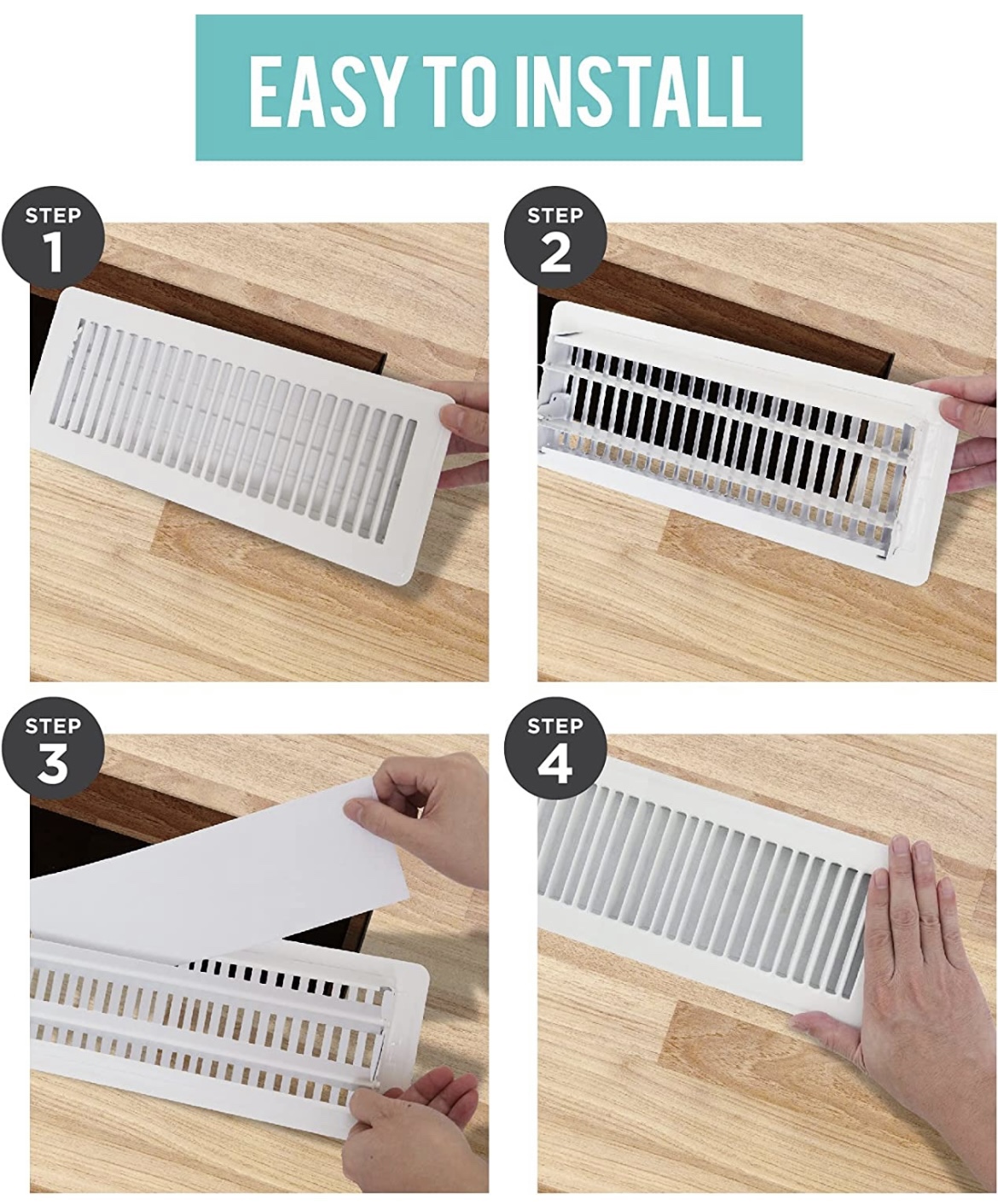 EASY TO INSTALL

STEP 1

STEP 2

STEP 3

STEP 4