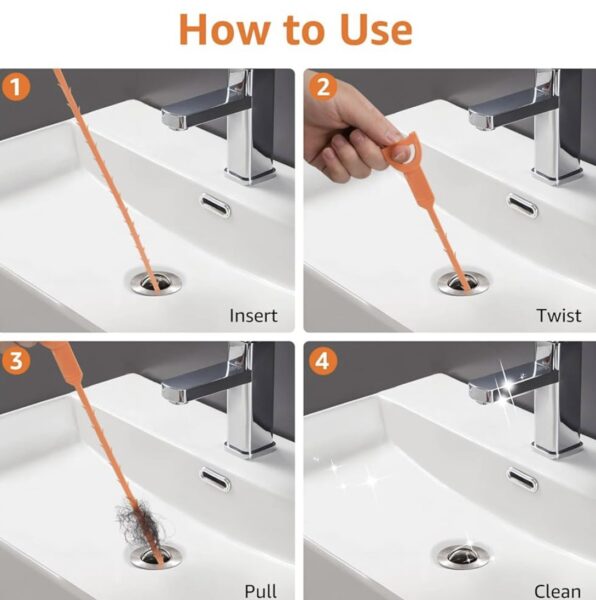 How to Use

1

Insert

2

Twist

3

Pull

4

Clean